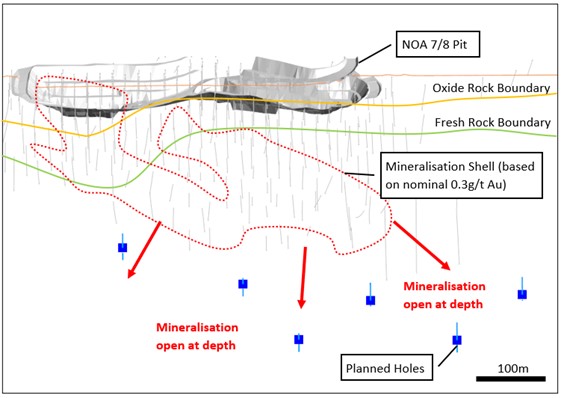 NOA 7/8 Pit

Oxide Rock Boundary

Fresh Rock Boundary

Mineralisation Shell (based on nominal 0.3g/t Au)

Mineralisation open at depth

Mineralisation open at depth

Planned Holes

100m